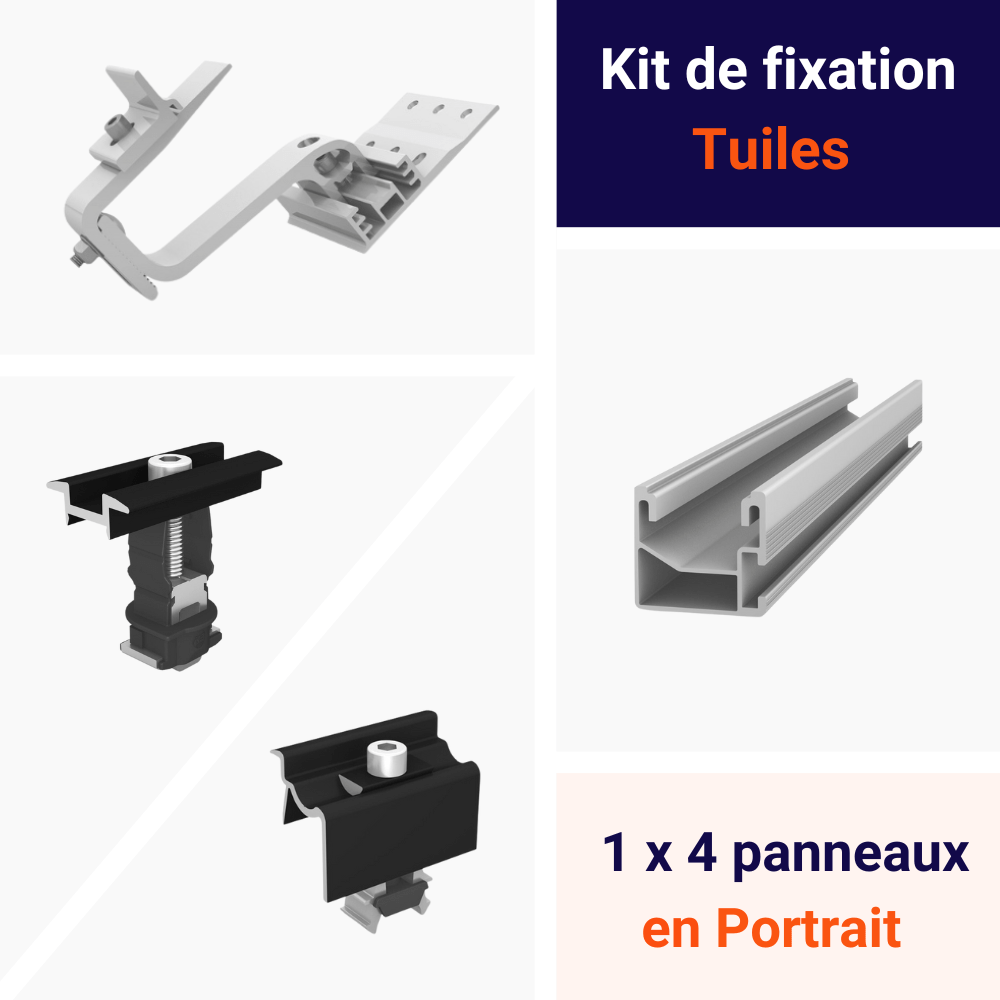 Kit de fixation
Tuiles

1 x 4 panneaux
en Portrait