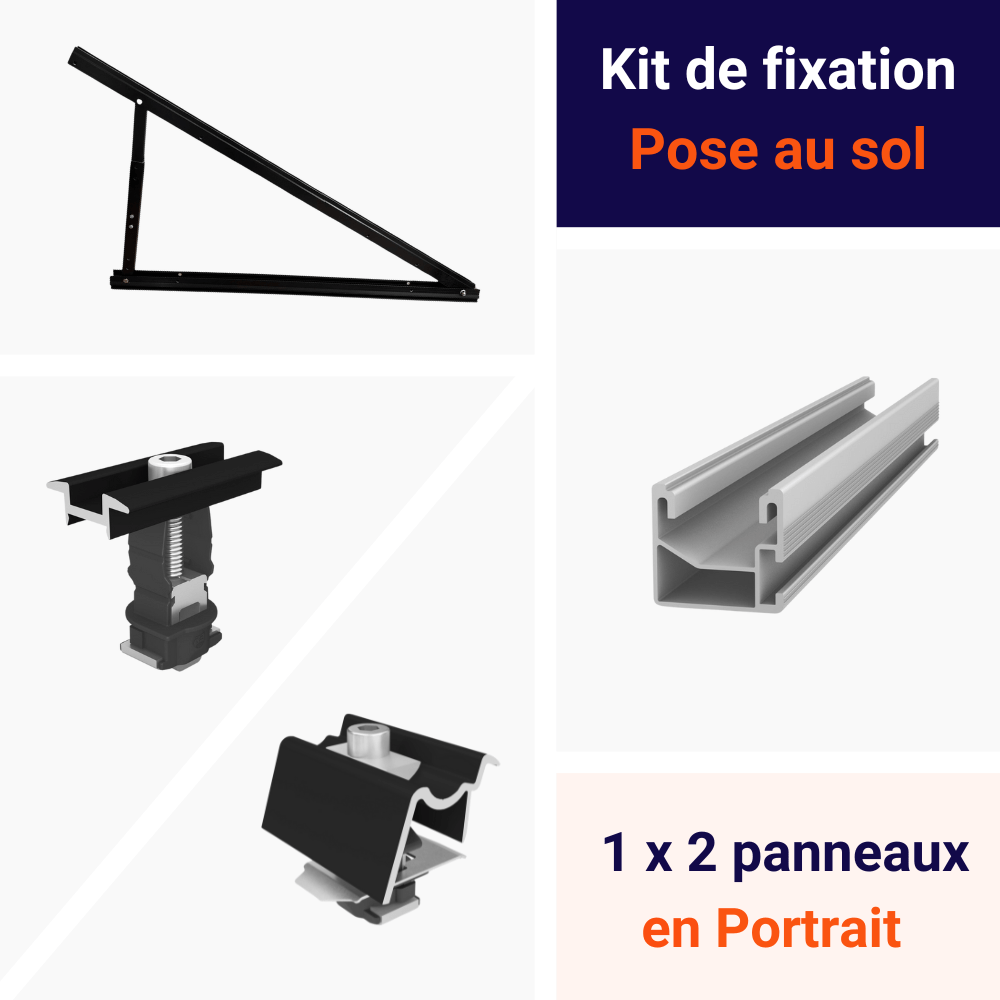 Kit de fixation
Pose au sol

1 x 2 panneaux
en Portrait